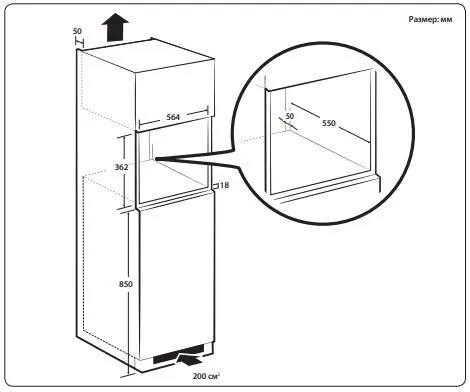 Размер: мм

50

564

362

18

850

200 см$^2$

50

550